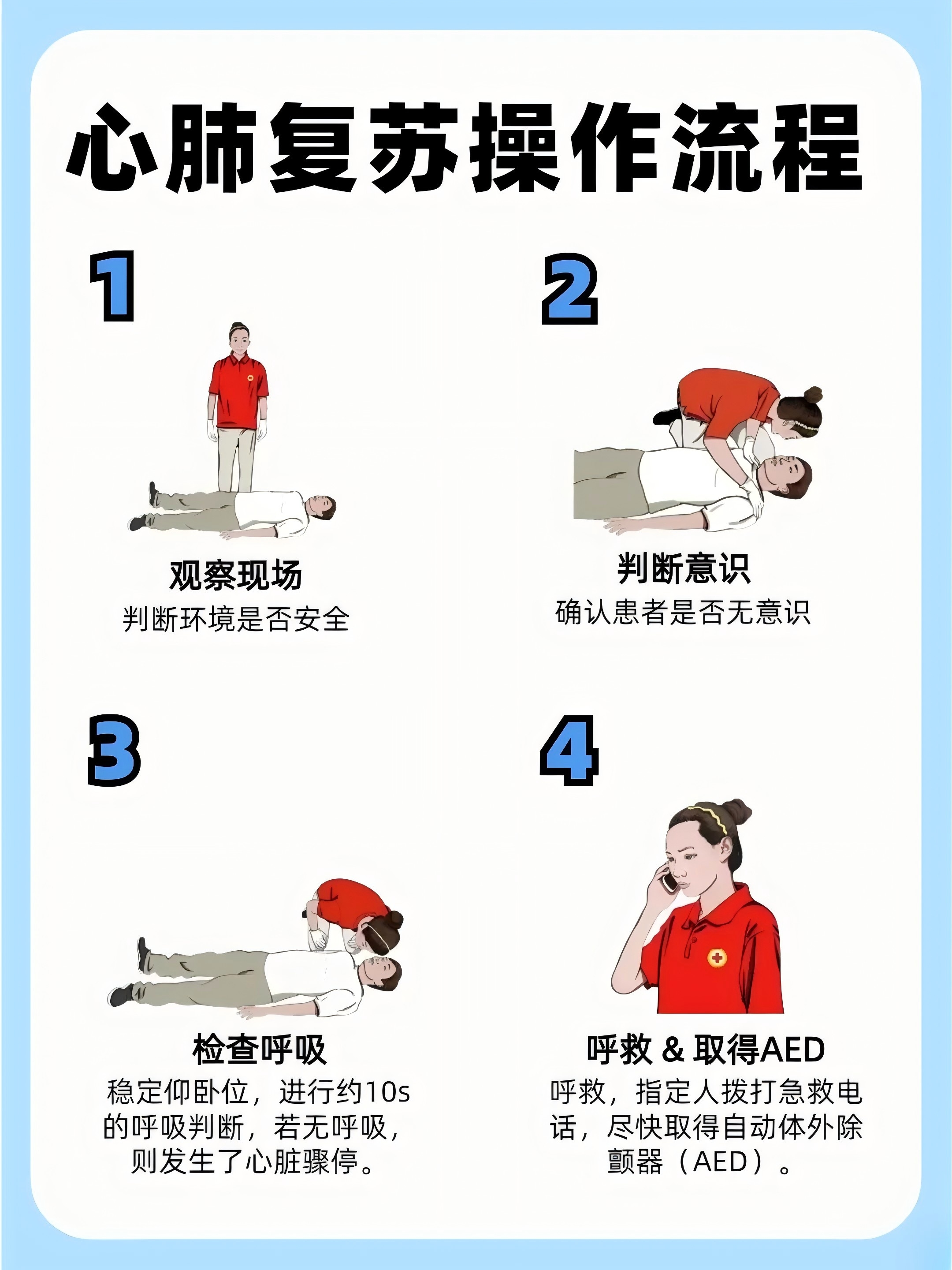 心肺复苏操作流程

1

观察现场
判断环境是否安全

2

判断意识
确认患者是否无意识

3

检查呼吸
稳定仰卧位，进行约10s的呼吸判断，若无呼吸，则发生了心脏骤停。

4

呼救 & 取得AED
呼救，指定人拨打急救电话，尽快取得自动体外除颤器（AED）。